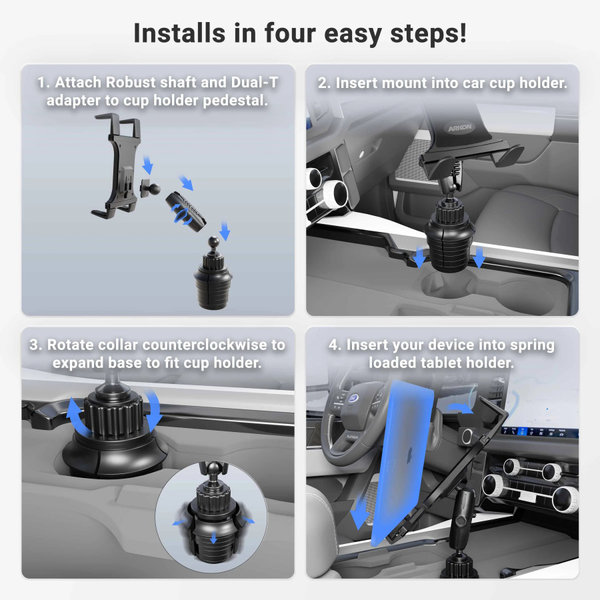 Installs in four easy steps!

1. Attach Robust shaft and Dual-T adapter to cup holder pedestal.

2. Insert mount into car cup holder.

ARKON

3. Rotate collar counterclockwise to expand base to fit cup holder.

4. Insert your device into spring loaded tablet holder.