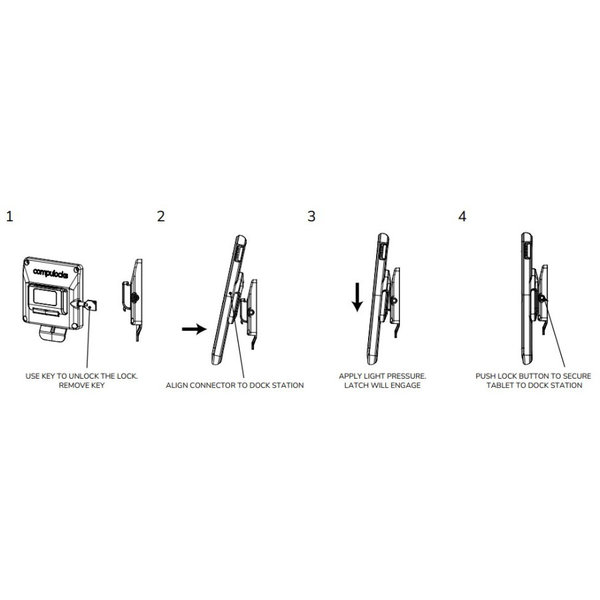 1

compulocks

USE KEY TO UNLOCK THE LOCK. REMOVE KEY

2

ALIGN CONNECTOR TO DOCK STATION

3

APPLY LIGHT PRESSURE. LATCH WILL ENGAGE

4

PUSH LOCK BUTTON TO SECURE TABLET TO DOCK STATION