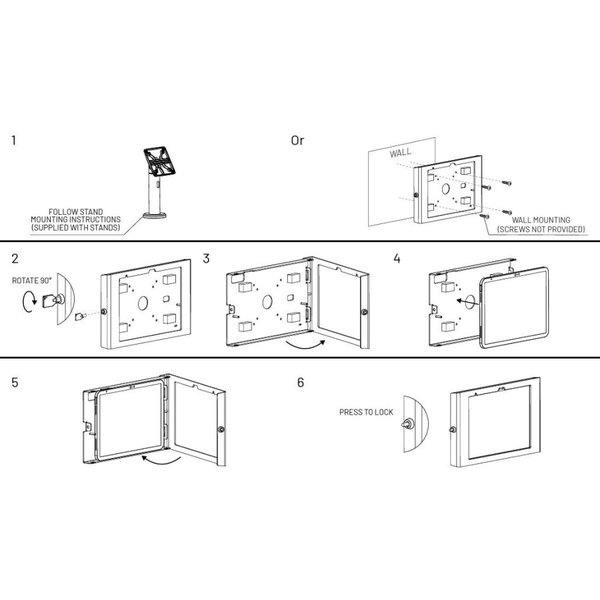 1

FOLLOW STAND MOUNTING INSTRUCTIONS (SUPPLIED WITH STANDS)

Or

WALL

WALL MOUNTING (SCREWS NOT PROVIDED)

2

ROTATE 90°

3

4

5

6

PRESS TO LOCK